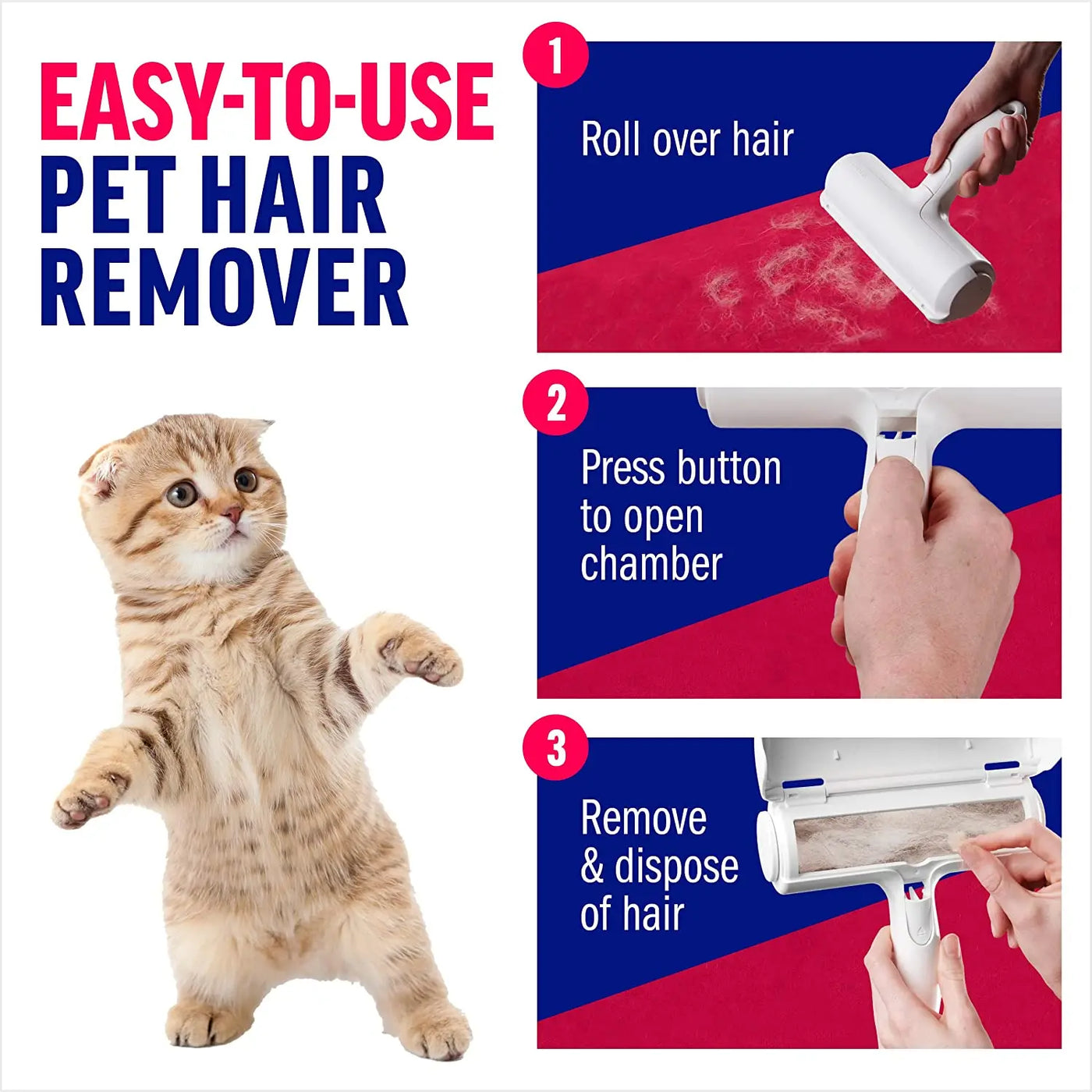 EASY-TO-USE
PET HAIR
REMOVER

1
Roll over hair

2
Press button to open chamber

3
Remove & dispose of hair